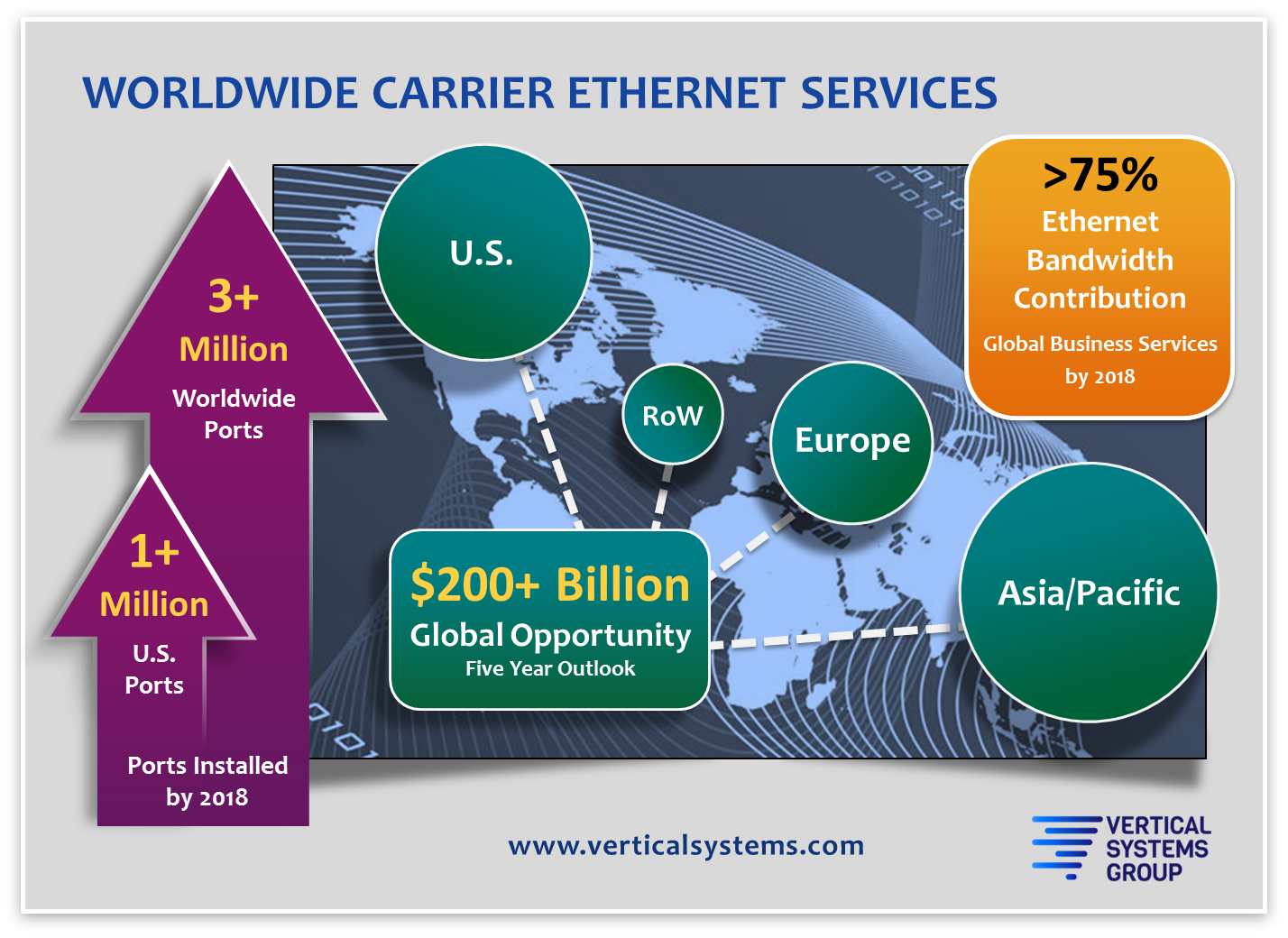 WORLDWIDE CARRIER ETHERNET SERVICES

3+ Million
Worldwide Ports

1+ Million
U.S. Ports

Ports Installed by 2018

U.S.

RoW

Europe

Asia/Pacific

$200+ Billion
Global Opportunity
Five Year Outlook

>75%
Ethernet Bandwidth Contribution
Global Business Services by 2018

www.verticalsystems.com

VERTICAL SYSTEMS GROUP